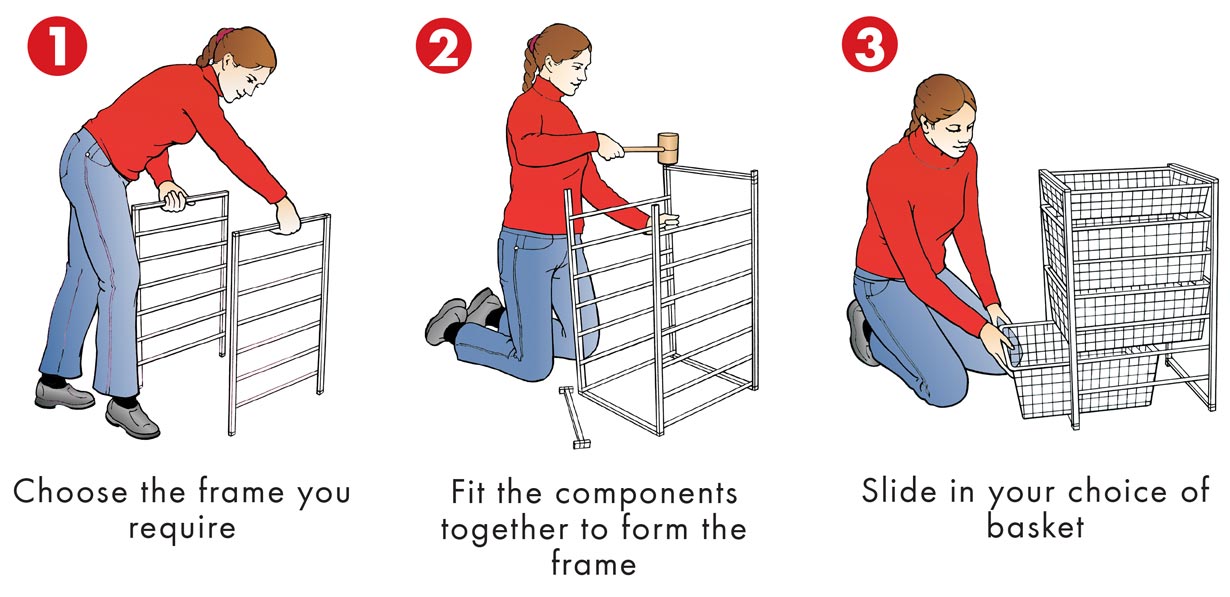 1
Choose the frame you require

2
Fit the components together to form the frame

3
Slide in your choice of basket