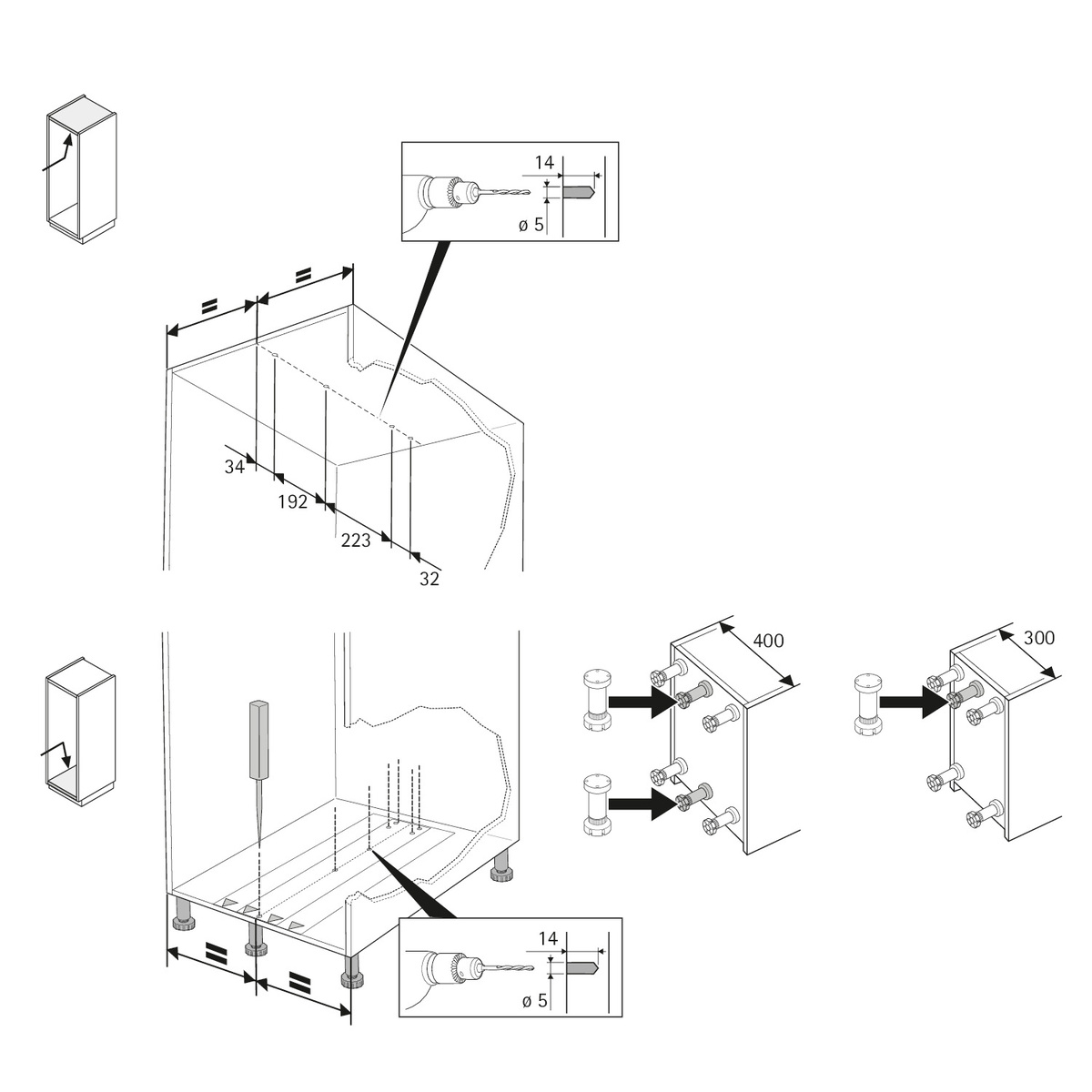 14
ø 5
=
=
34
192
223
32
400
300
=
=
14
ø 5