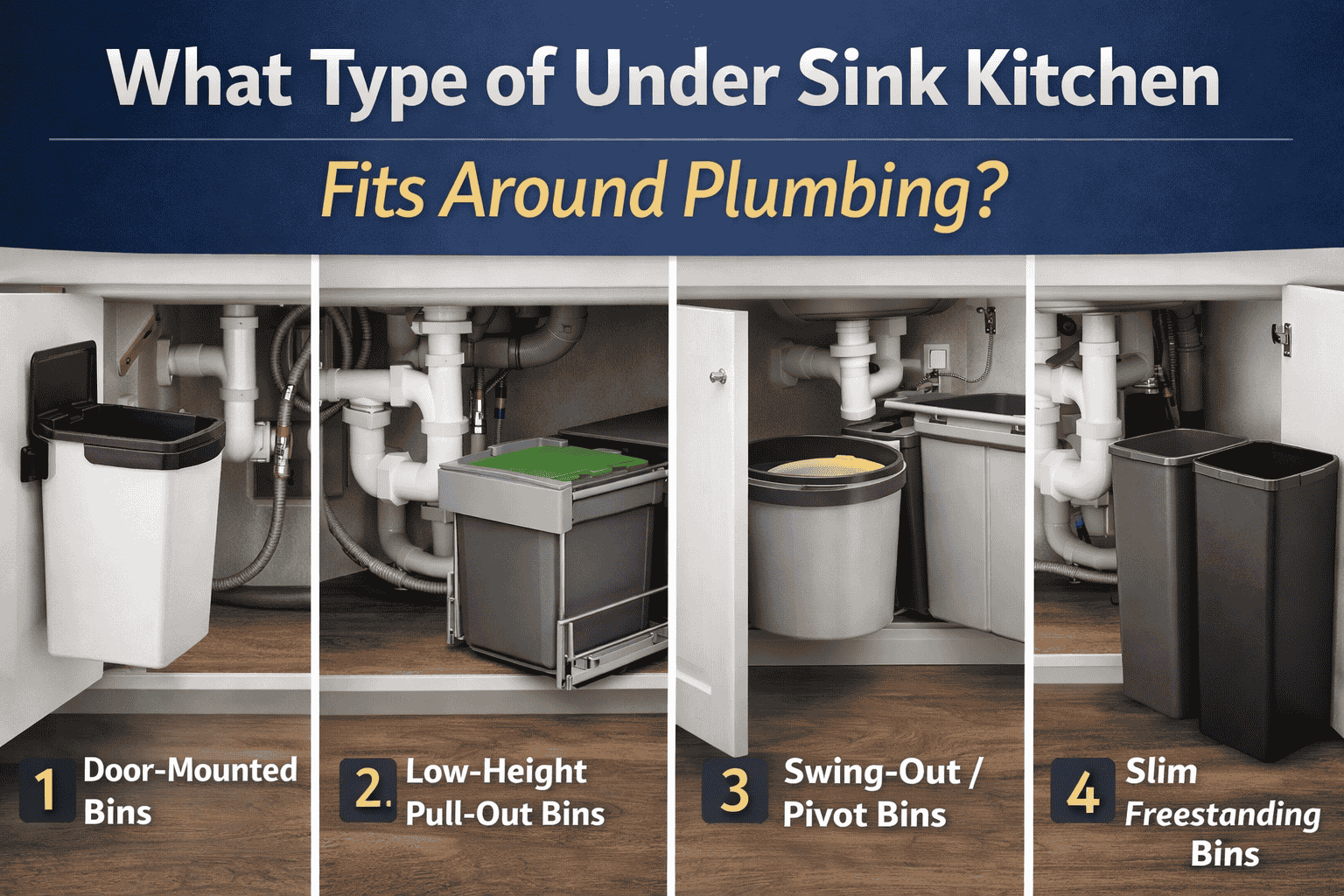 What Type of Under Sink Kitchen

Fits Around Plumbing?

1 Door-Mounted Bins

2. Low-Height Pull-Out Bins

3 Swing-Out / Pivot Bins

4 Slim Freestanding Bins