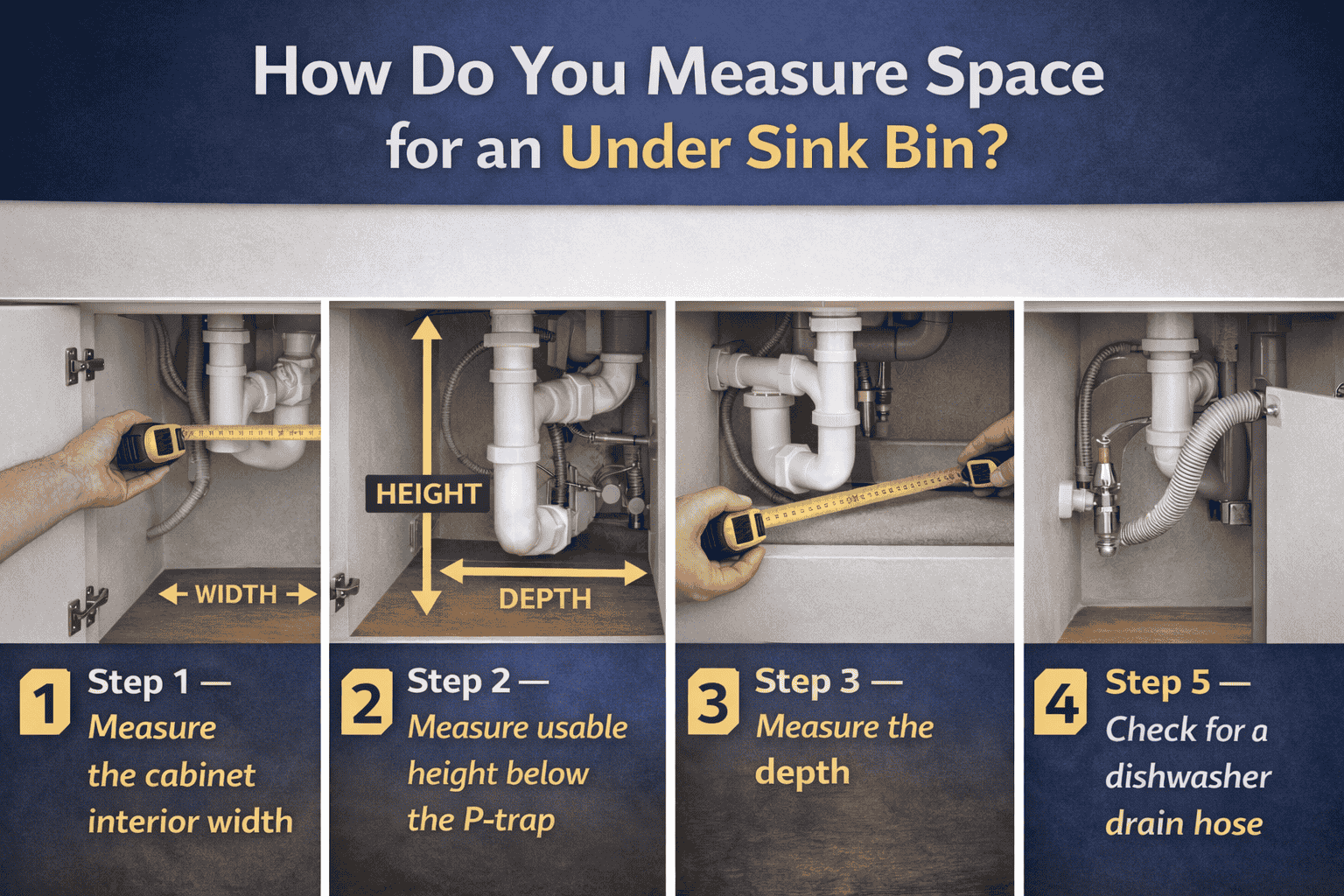 How Do You Measure Space for an Under Sink Bin?

WIDTH

HEIGHT

DEPTH

1 Step 1 — Measure the cabinet interior width

2 Step 2 — Measure usable height below the P-trap

3 Step 3 — Measure the depth

4 Step 5 — Check for a dishwasher drain hose