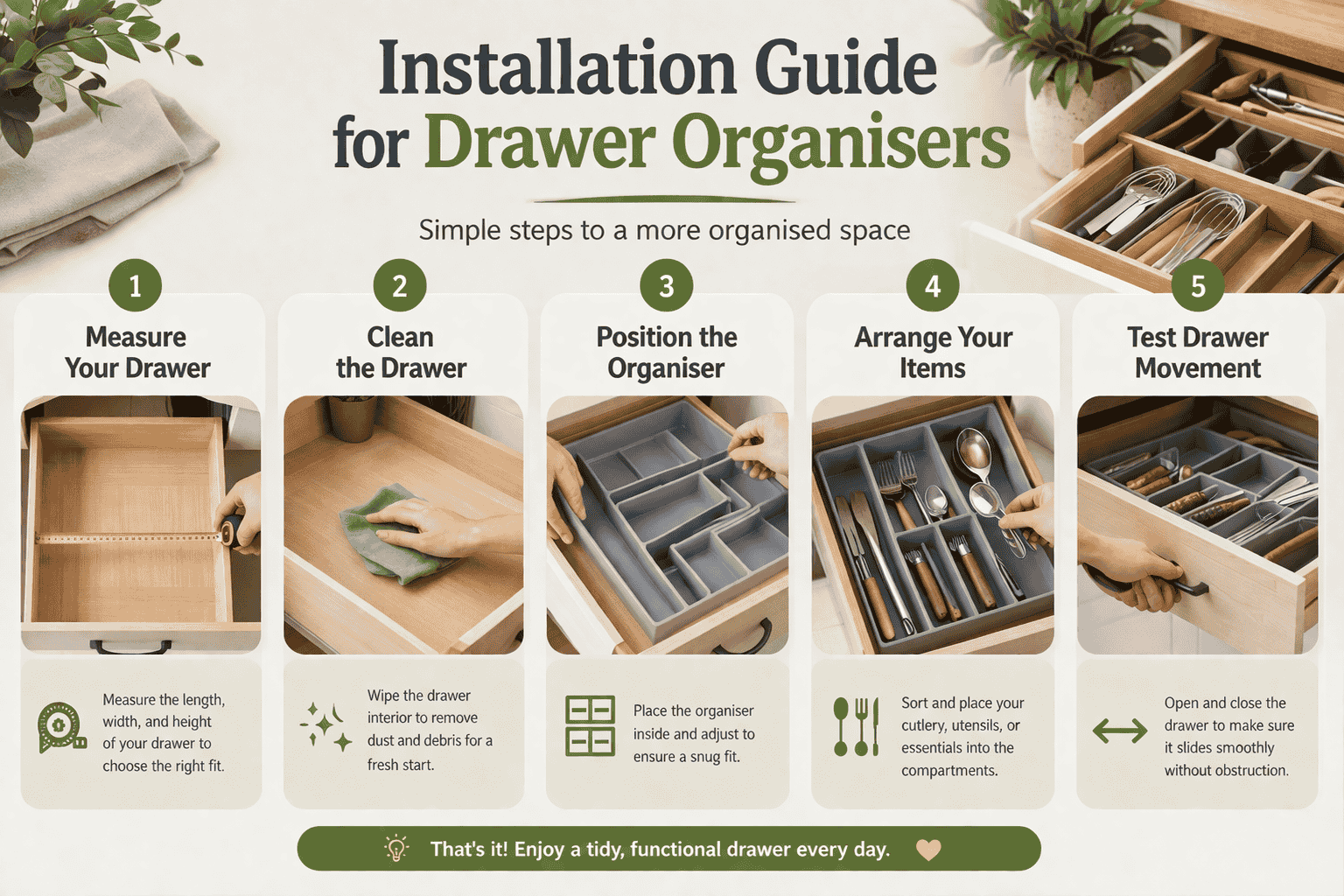 Installation Guide for Drawer Organisers

Simple steps to a more organised space

1
Measure Your Drawer

Measure the length, width, and height of your drawer to choose the right fit.

2
Clean the Drawer

Wipe the drawer interior to remove dust and debris for a fresh start.

3
Position the Organiser

Place the organiser inside and adjust to ensure a snug fit.

4
Arrange Your Items

Sort and place your cutlery, utensils, or essentials into the compartments.

5
Test Drawer Movement

Open and close the drawer to make sure it slides smoothly without obstruction.

That's it! Enjoy a tidy, functional drawer every day.