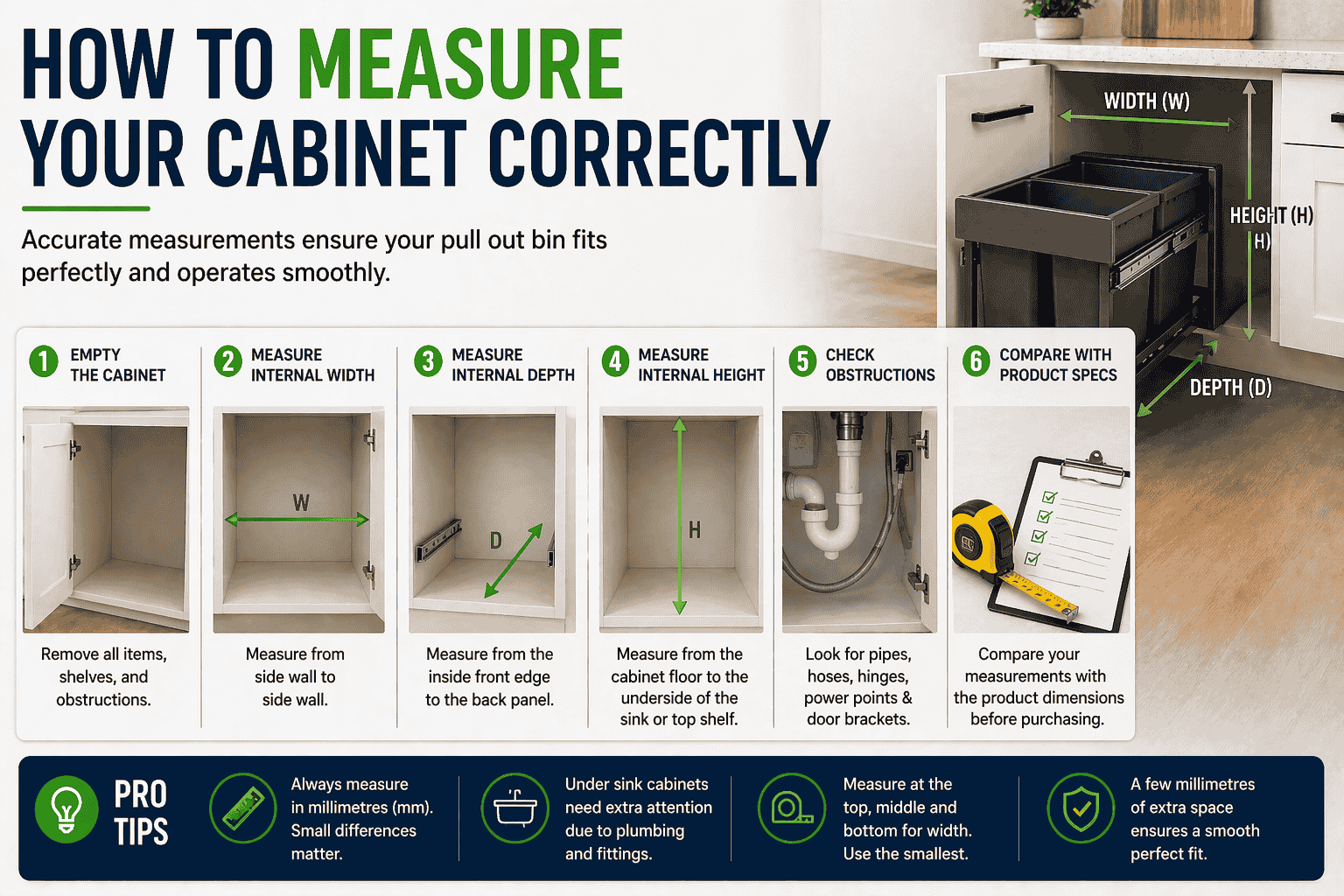 HOW TO MEASURE YOUR CABINET CORRECTLY

Accurate measurements ensure your pull out bin fits perfectly and operates smoothly.

WIDTH (W)

HEIGHT (H)
H)

DEPTH (D)

1 EMPTY THE CABINET

Remove all items, shelves, and obstructions.

2 MEASURE INTERNAL WIDTH

W

Measure from side wall to side wall.

3 MEASURE INTERNAL DEPTH

D

Measure from the inside front edge to the back panel.

4 MEASURE INTERNAL HEIGHT

H

Measure from the cabinet floor to the underside of the sink or top shelf.

5 CHECK OBSTRUCTIONS

Look for pipes, hoses, hinges, power points & door brackets.

6 COMPARE WITH PRODUCT SPECS

Compare your measurements with the product dimensions before purchasing.

PRO TIPS

Always measure in millimetres (mm). Small differences matter.

Under sink cabinets need extra attention due to plumbing and fittings.

Measure at the top, middle and bottom for width. Use the smallest.

A few millimetres of extra space ensures a smooth perfect fit.