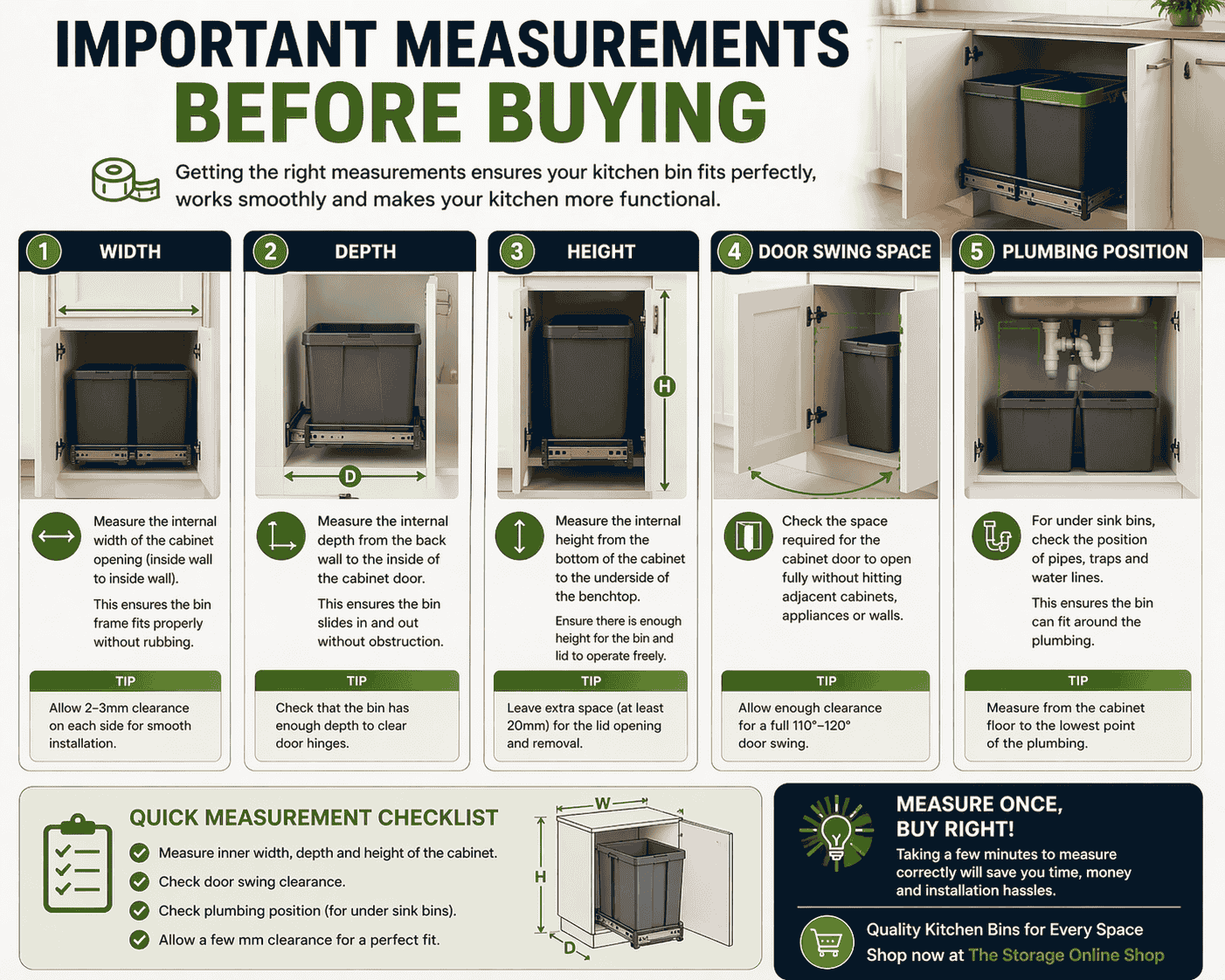 IMPORTANT MEASUREMENTS BEFORE BUYING

Getting the right measurements ensures your kitchen bin fits perfectly, works smoothly and makes your kitchen more functional.

1 WIDTH

Measure the internal width of the cabinet opening (inside wall to inside wall).

This ensures the bin frame fits properly without rubbing.

TIP

Allow 2–3mm clearance on each side for smooth installation.

2 DEPTH

D

Measure the internal depth from the back wall to the inside of the cabinet door.

This ensures the bin slides in and out without obstruction.

TIP

Check that the bin has enough depth to clear door hinges.

3 HEIGHT

H

Measure the internal height from the bottom of the cabinet to the underside of the benchtop.

Ensure there is enough height for the bin and lid to operate freely.

TIP

Leave extra space (at least 20mm) for the lid opening and removal.

4 DOOR SWING SPACE

Check the space required for the cabinet door to open fully without hitting adjacent cabinets, appliances or walls.

TIP

Allow enough clearance for a full 110°–120° door swing.

5 PLUMBING POSITION

For under sink bins, check the position of pipes, traps and water lines.

This ensures the bin can fit around the plumbing.

TIP

Measure from the cabinet floor to the lowest point of the plumbing.

QUICK MEASUREMENT CHECKLIST

Measure inner width, depth and height of the cabinet.

Check door swing clearance.

Check plumbing position (for under sink bins).

Allow a few mm clearance for a perfect fit.

W

H

D

MEASURE ONCE, BUY RIGHT!

Taking a few minutes to measure correctly will save you time, money and installation hassles.

Quality Kitchen Bins for Every Space

Shop now at The Storage Online Shop