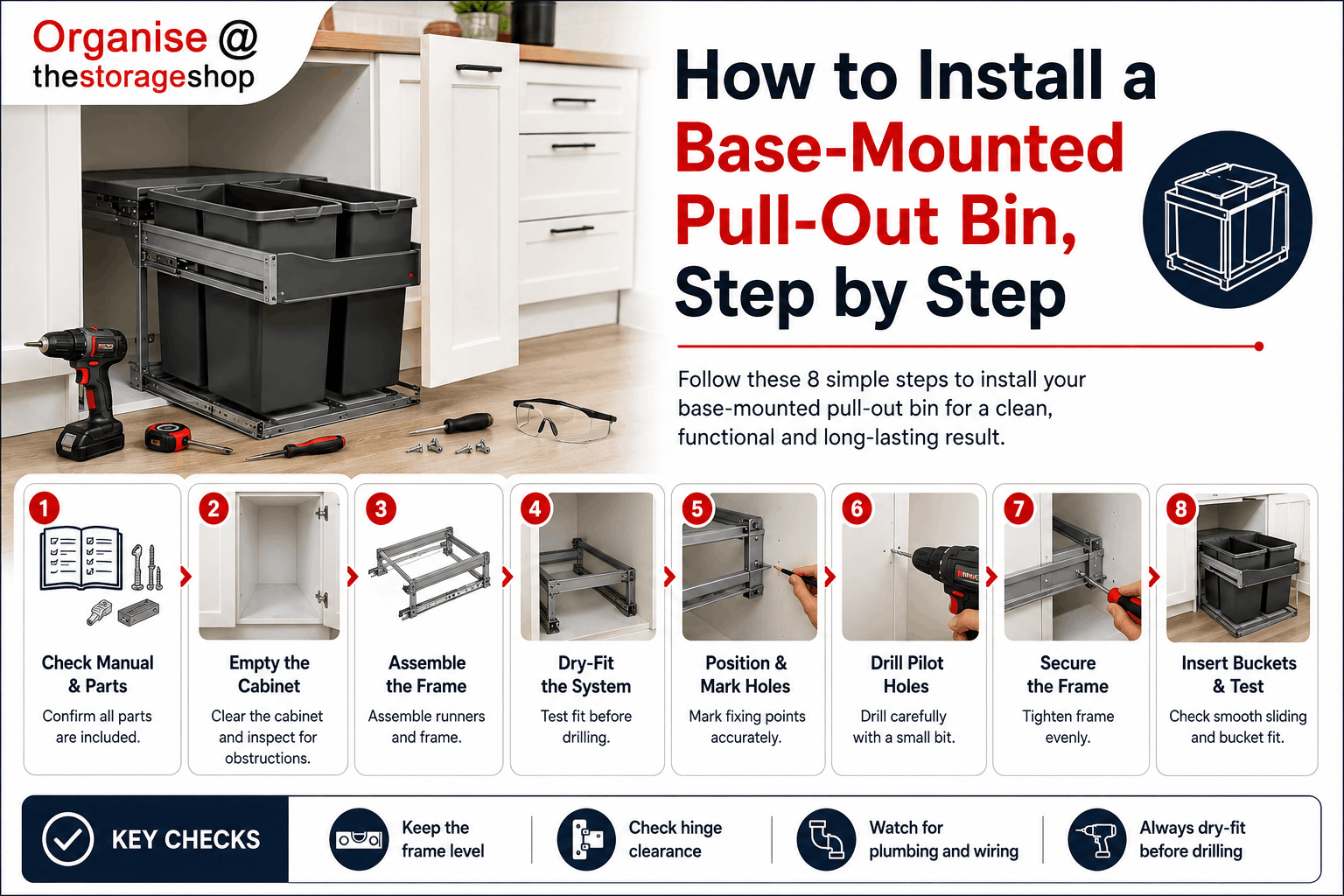 Organise @ thestorageshop

How to Install a Base-Mounted Pull-Out Bin, Step by Step

Follow these 8 simple steps to install your base-mounted pull-out bin for a clean, functional and long-lasting result.

1
Check Manual & Parts
Confirm all parts are included.

2
Empty the Cabinet
Clear the cabinet and inspect for obstructions.

3
Assemble the Frame
Assemble runners and frame.

4
Dry-Fit the System
Test fit before drilling.

5
Position & Mark Holes
Mark fixing points accurately.

6
Drill Pilot Holes
Drill carefully with a small bit.

7
Secure the Frame
Tighten frame evenly.

8
Insert Buckets & Test
Check smooth sliding and bucket fit.

KEY CHECKS

Keep the frame level

Check hinge clearance

Watch for plumbing and wiring

Always dry-fit before drilling