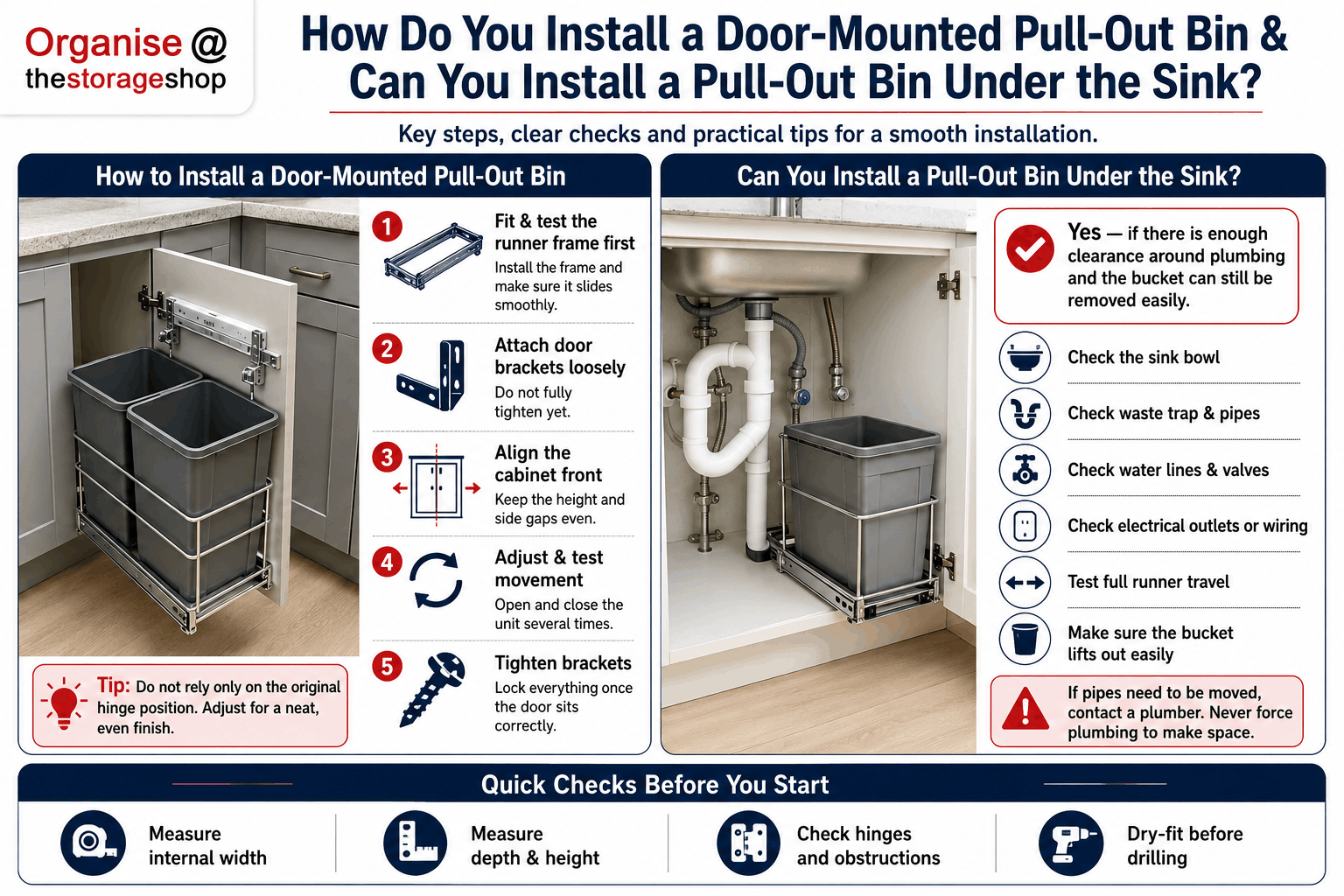 Organise @ thestorageshop

How Do You Install a Door-Mounted Pull-Out Bin & Can You Install a Pull-Out Bin Under the Sink?

Key steps, clear checks and practical tips for a smooth installation.

How to Install a Door-Mounted Pull-Out Bin

1 Fit & test the runner frame first
Install the frame and make sure it slides smoothly.

2 Attach door brackets loosely
Do not fully tighten yet.

3 Align the cabinet front
Keep the height and side gaps even.

4 Adjust & test movement
Open and close the unit several times.

5 Tighten brackets
Lock everything once the door sits correctly.

Tip: Do not rely only on the original hinge position. Adjust for a neat, even finish.

Can You Install a Pull-Out Bin Under the Sink?

Yes — if there is enough clearance around plumbing and the bucket can still be removed easily.

Check the sink bowl

Check waste trap & pipes

Check water lines & valves

Check electrical outlets or wiring

Test full runner travel

Make sure the bucket lifts out easily

If pipes need to be moved, contact a plumber. Never force plumbing to make space.

Quick Checks Before You Start

Measure internal width

Measure depth & height

Check hinges and obstructions

Dry-fit before drilling